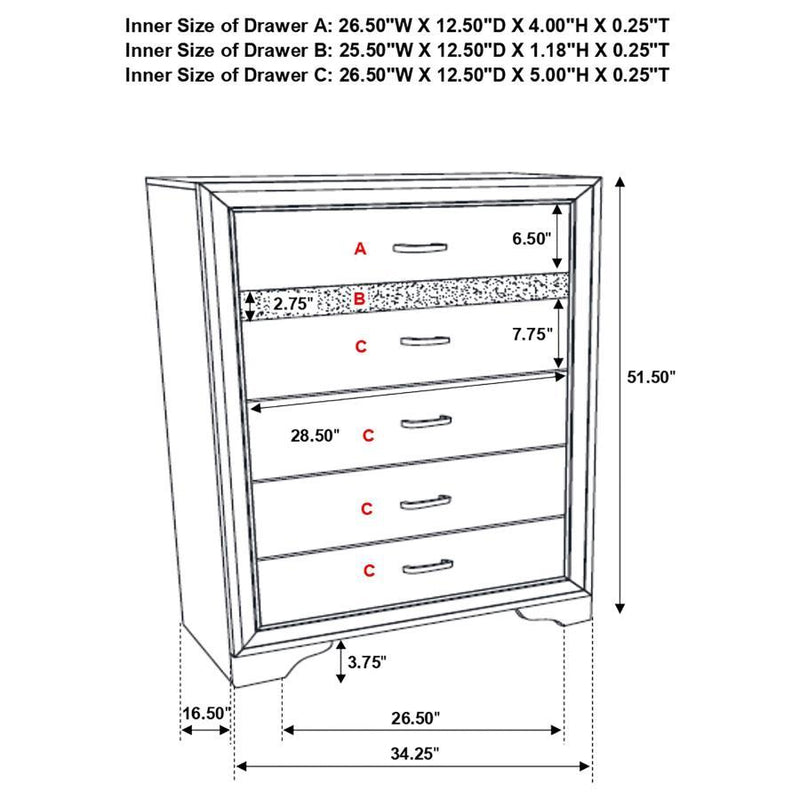 Inner Size of Drawer A: 26.50"W X 12.50"D X 4.00"H X 0.25"T
Inner Size of Drawer B: 25.50"W X 12.50"D X 1.18"H X 0.25"T
Inner Size of Drawer C: 26.50"W X 12.50"D X 5.00"H X 0.25"T

A
6.50"
2.75"
B
C
7.75"
51.50"
28.50"
C
C
C
3.75"
16.50"
26.50"
34.25"