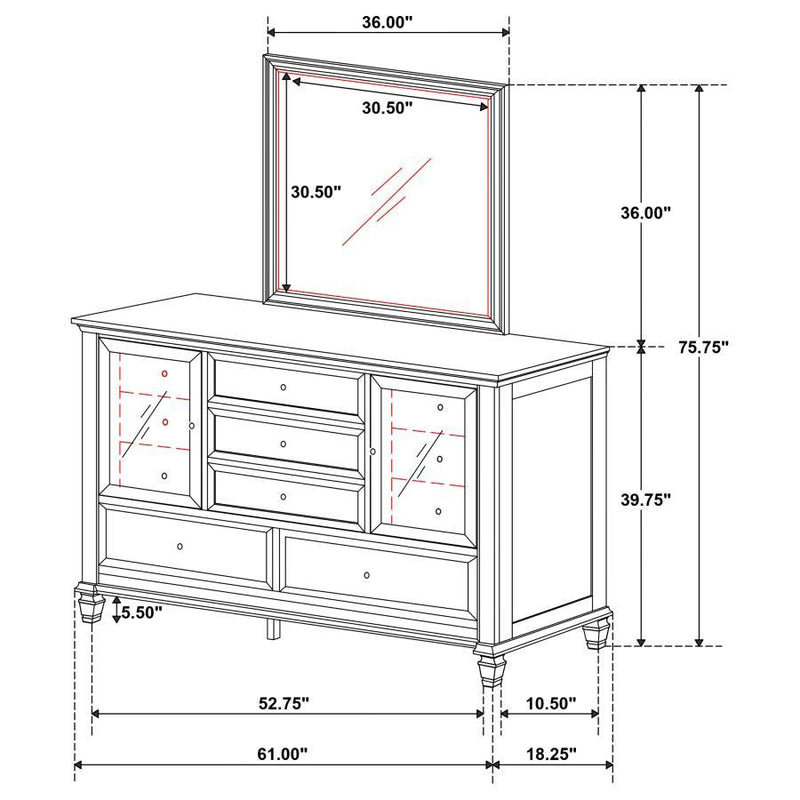 36.00"

30.50"

30.50"

36.00"

75.75"

39.75"

5.50"

52.75"

10.50"

61.00"

18.25"