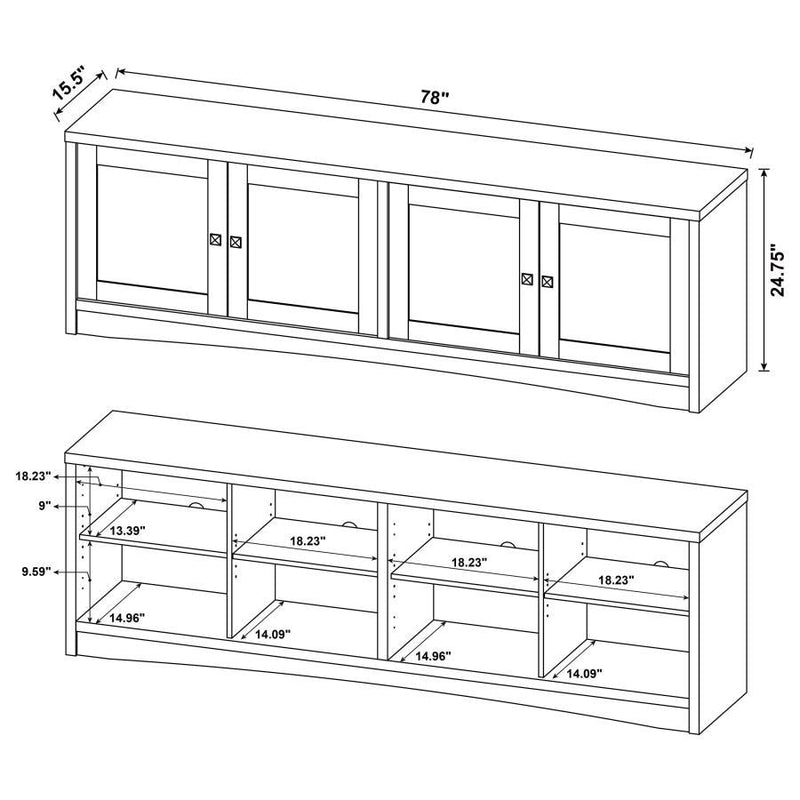 15.5"
78"
24.75"
18.23"
9"
13.39"
18.23"
18.23"
18.23"
9.59"
14.96"
14.09"
14.96"
14.09"