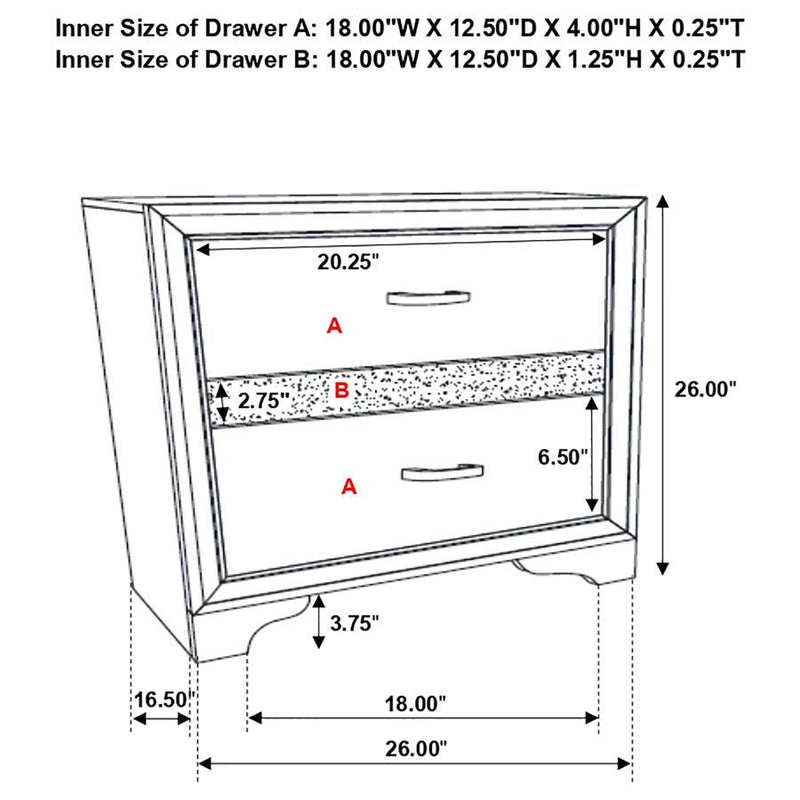 Inner Size of Drawer A: 18.00"W X 12.50"D X 4.00"H X 0.25"T
Inner Size of Drawer B: 18.00"W X 12.50"D X 1.25"H X 0.25"T

20.25"

A

2.75"

B

26.00"

6.50"

A

3.75"

16.50"

18.00"

26.00"