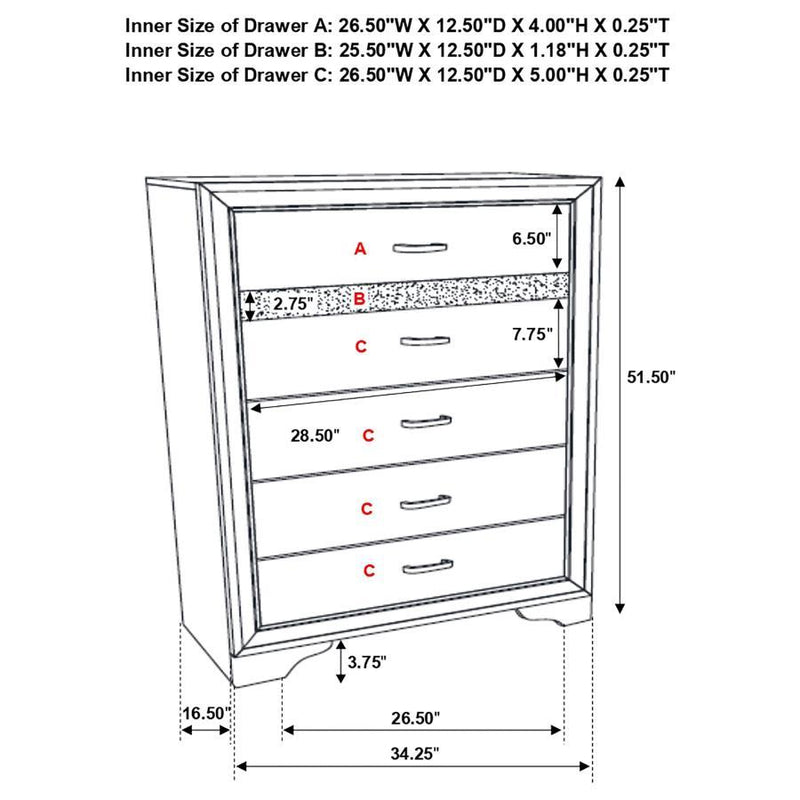 Inner Size of Drawer A: 26.50"W X 12.50"D X 4.00"H X 0.25"T
Inner Size of Drawer B: 25.50"W X 12.50"D X 1.18"H X 0.25"T
Inner Size of Drawer C: 26.50"W X 12.50"D X 5.00"H X 0.25"T

A
6.50"
2.75"
B
C
7.75"
51.50"
28.50"
C
C
C
3.75"
16.50"
26.50"
34.25"