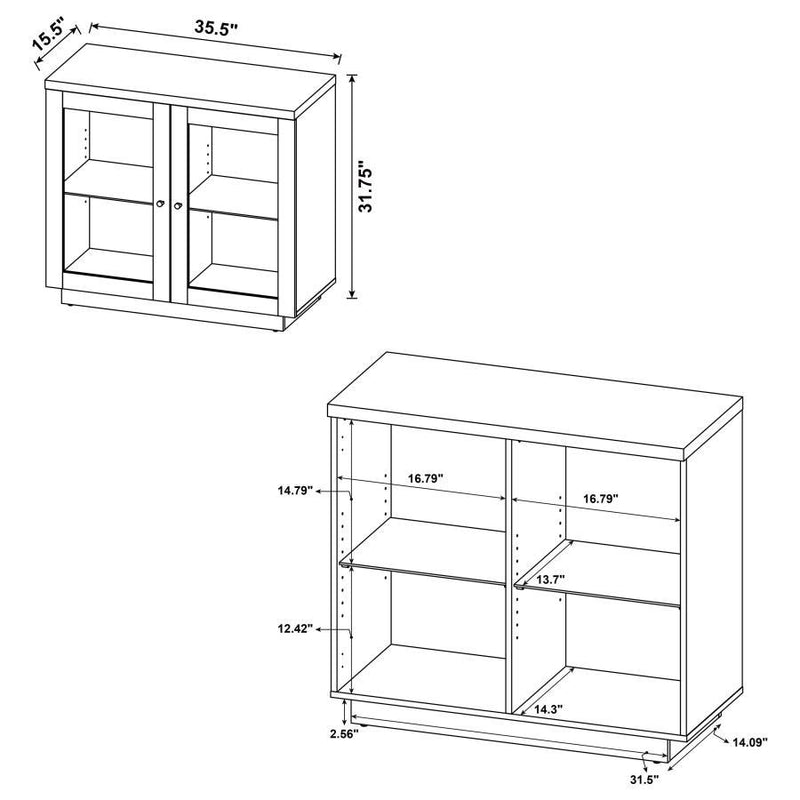 15.5"
35.5"
31.75"

14.79"
16.79"
16.79"
13.7"
12.42"
14.3"
2.56"
14.09"
31.5"