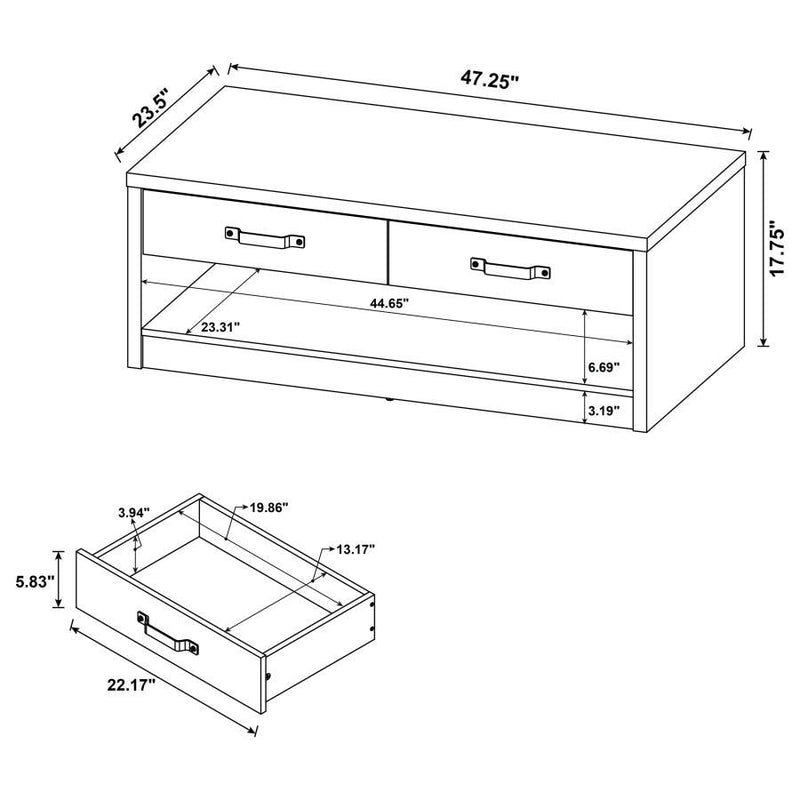 23.5"

47.25"

17.75"

44.65"

23.31"

6.69"

3.19"

3.94"

19.86"

13.17"

5.83"

22.17"