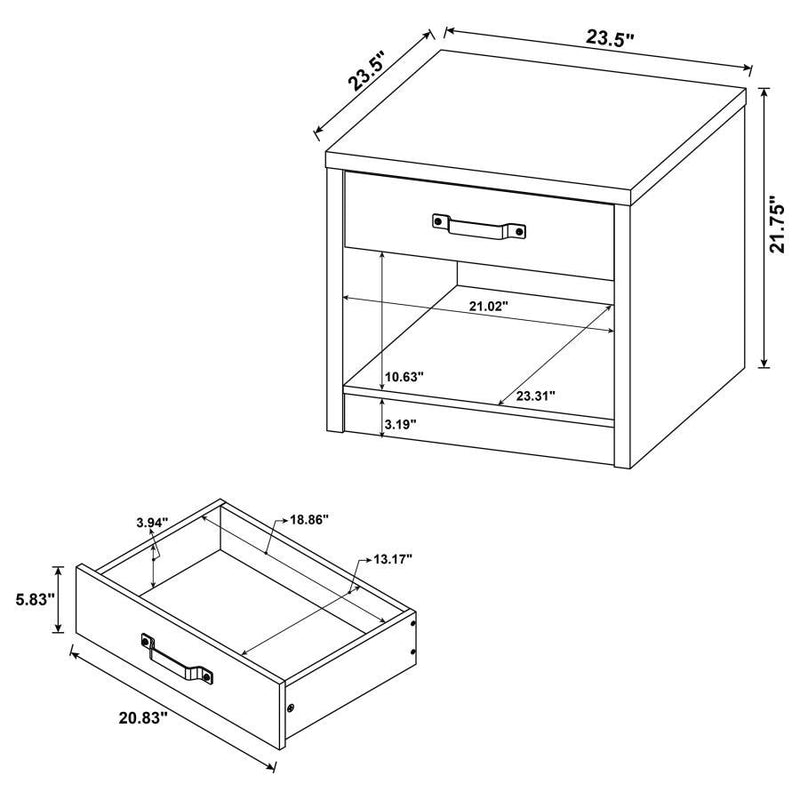 23.5"
23.5"
21.75"
21.02"
10.63"
23.31"
3.19"
3.94"
18.86"
13.17"
5.83"
20.83"