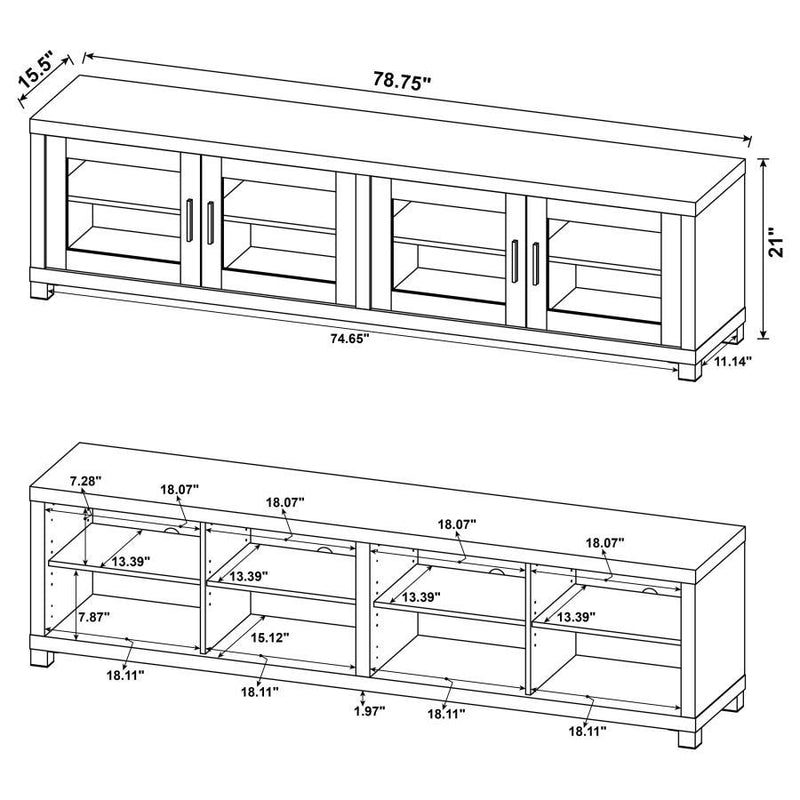 15.5"
78.75"
21"
74.65"
11.14"

7.28"
18.07"
18.07"
18.07"
18.07"
13.39"
13.39"
13.39"
13.39"
7.87"
15.12"
18.11"
18.11"
1.97"
18.11"
18.11"