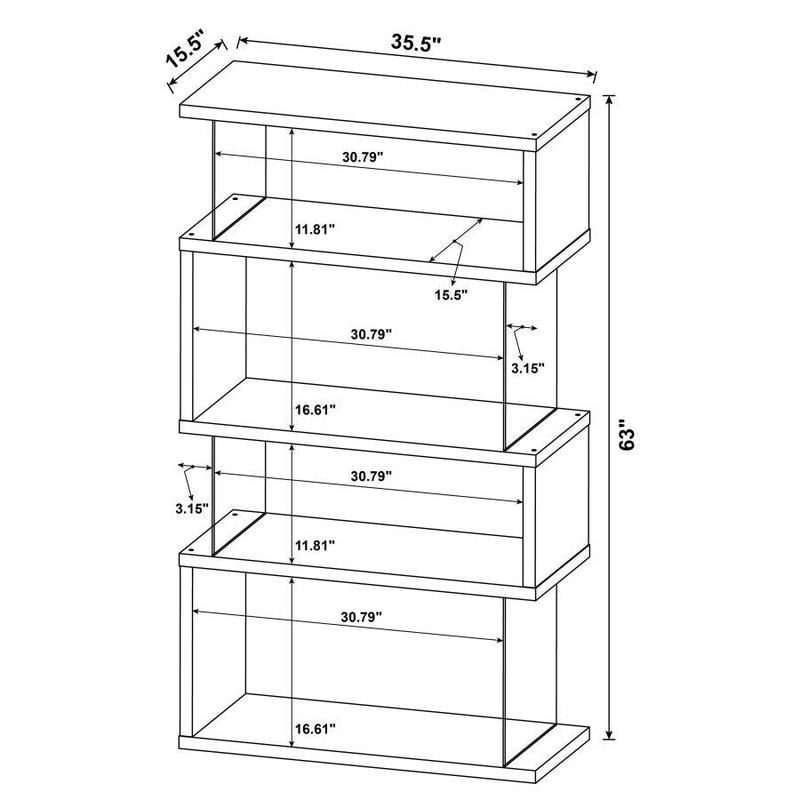 15.5"
35.5"
30.79"
11.81"
15.5"
30.79"
3.15"
16.61"
63"
30.79"
3.15"
11.81"
30.79"
16.61"