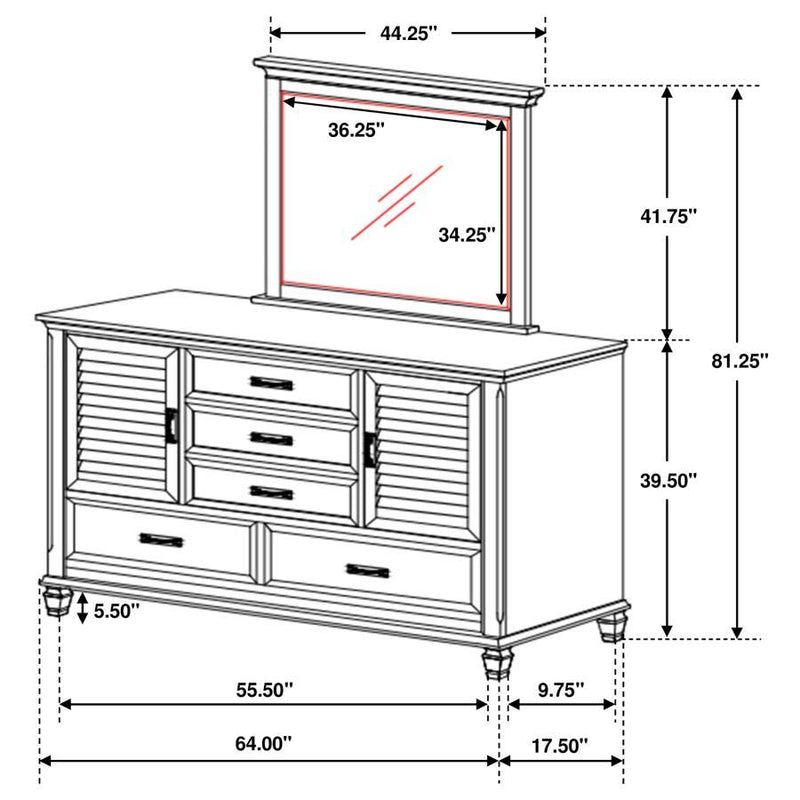 44.25"
36.25"
34.25"
41.75"
81.25"
39.50"
5.50"
55.50"
9.75"
64.00"
17.50"