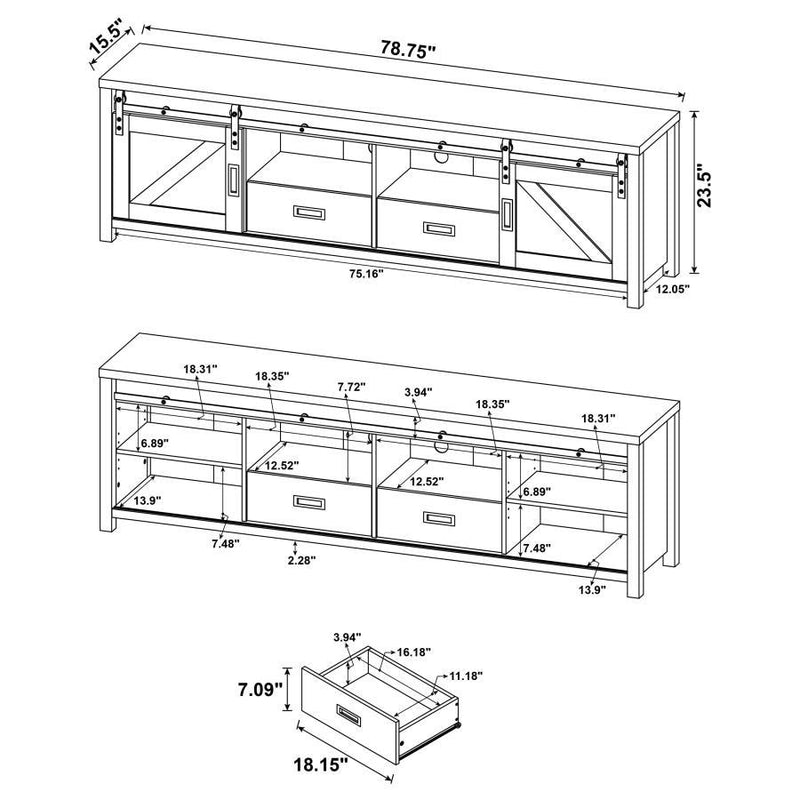 15.5"
78.75"
23.5"
75.16"
12.05"

18.31"
18.35"
7.72"
3.94"
18.35"
18.31"
6.89"
12.52"
12.52"
6.89"
13.9"
7.48"
2.28"
7.48"
13.9"

3.94"
16.18"
11.18"
7.09"
18.15"