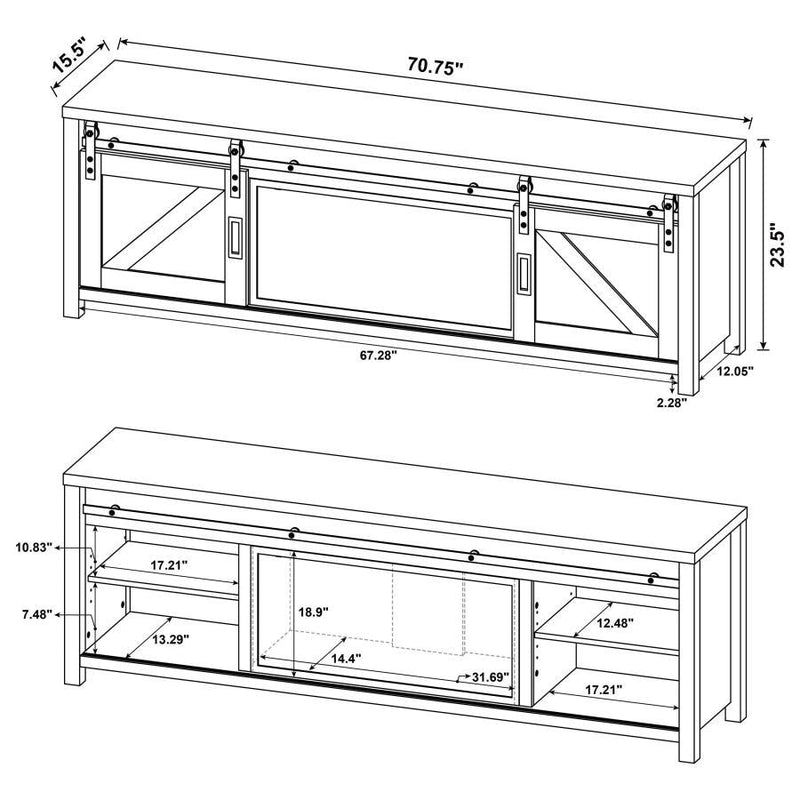 15.5"
70.75"
23.5"
67.28"
12.05"
2.28"

10.83"
17.21"
7.48"
13.29"
18.9"
14.4"
31.69"
12.48"
17.21"