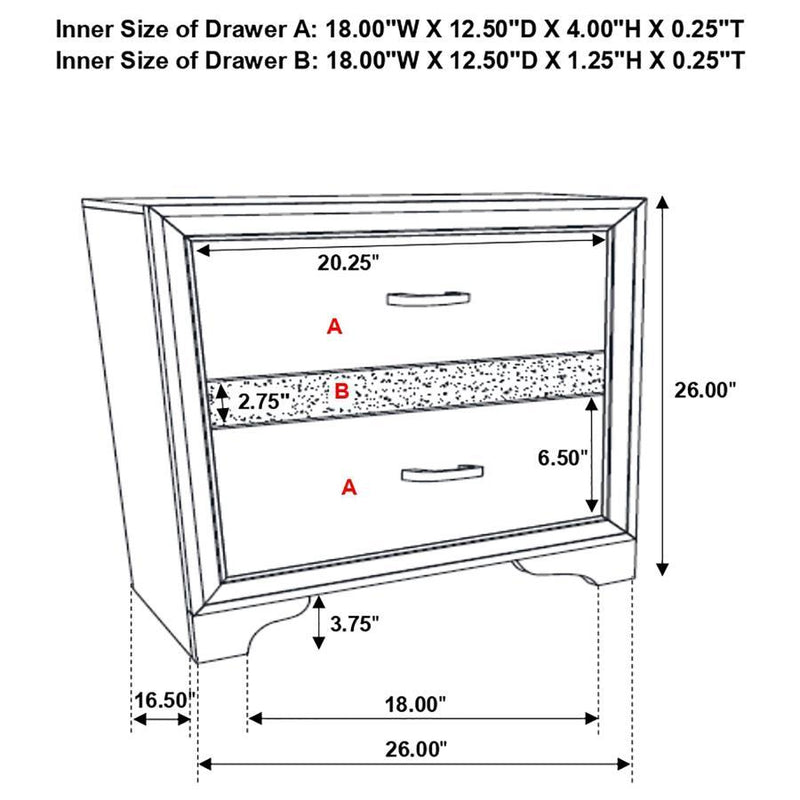 Inner Size of Drawer A: 18.00"W X 12.50"D X 4.00"H X 0.25"T
Inner Size of Drawer B: 18.00"W X 12.50"D X 1.25"H X 0.25"T

20.25"

A

2.75"

B

26.00"

6.50"

A

3.75"

16.50"

18.00"

26.00"