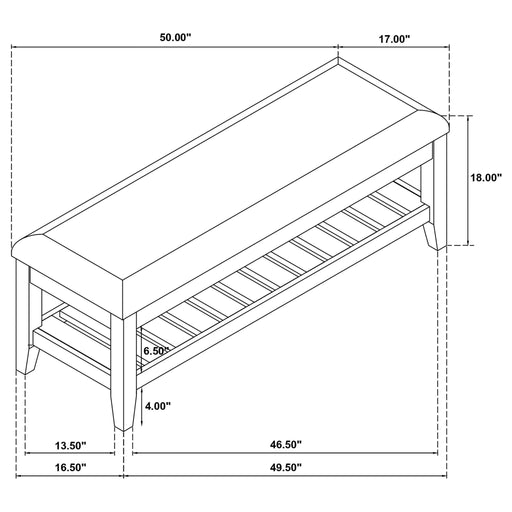 50.00"
17.00"
18.00"
6.50"
4.00"
13.50"
46.50"
16.50"
49.50"