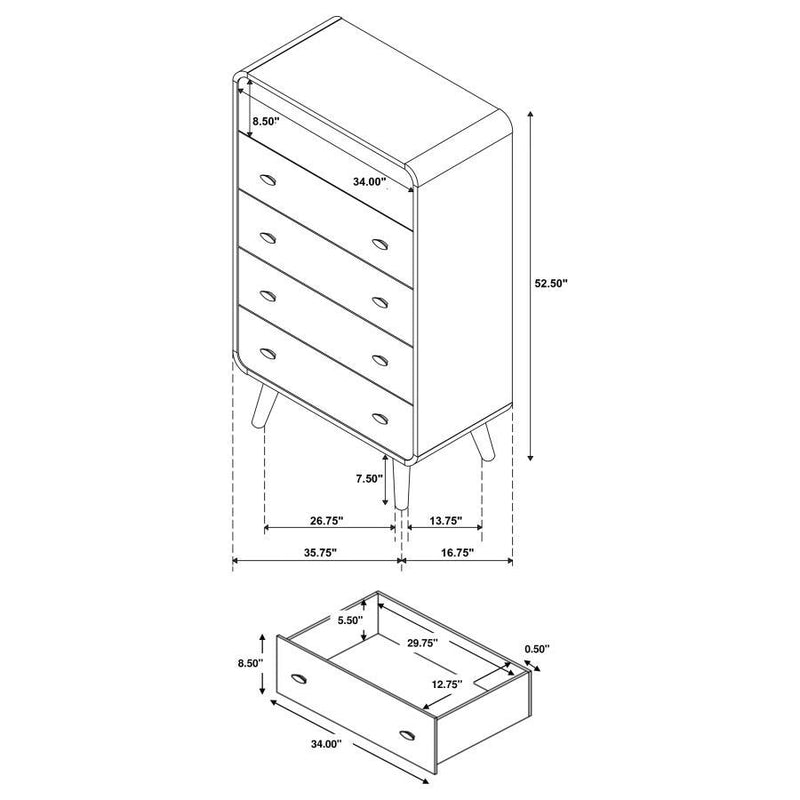 8.50"
34.00"
52.50"
7.50"
26.75"
13.75"
35.75"
16.75"
5.50"
29.75"
0.50"
8.50"
12.75"
34.00"